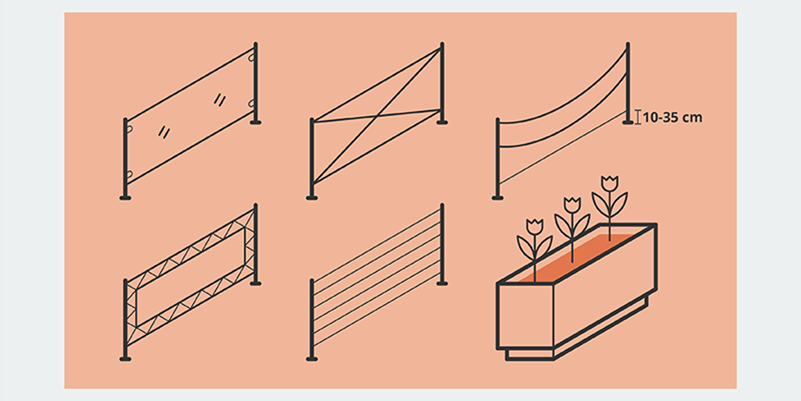 10-35 cm